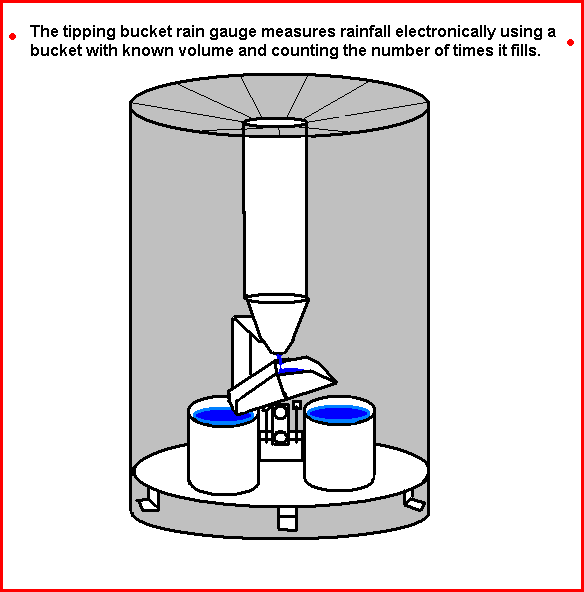 The tipping bucket rain gauge measures rainfall electronically using a bucket with known volume and counting the number of times it fills.